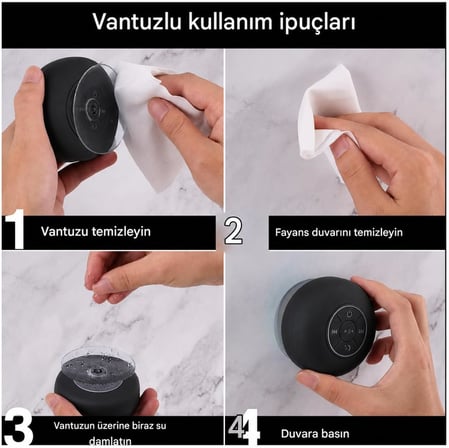 Vantuzlu kullanım ipuçları

1 Vantuzu temizleyin

2 Fayans duvarını temizleyin

3 Vantuzun üzerine biraz su damlatın

4 Duvara basın