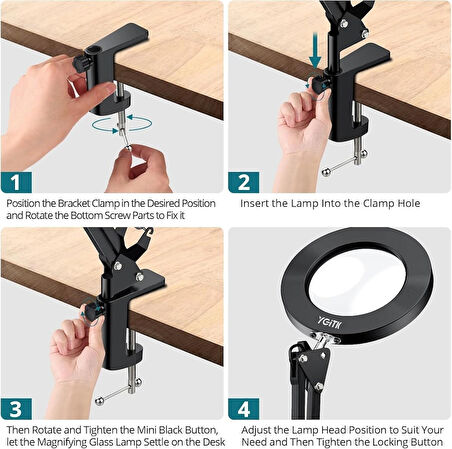 1

Position the Bracket Clamp in the Desired Position and Rotate the Bottom Screw Parts to Fix it

2

Insert the Lamp Into the Clamp Hole

3

Then Rotate and Tighten the Mini Black Button, let the Magnifying Glass Lamp Settle on the Desk

YGiTK

4

Adjust the Lamp Head Position to Suit Your Need and Then Tighten the Locking Button