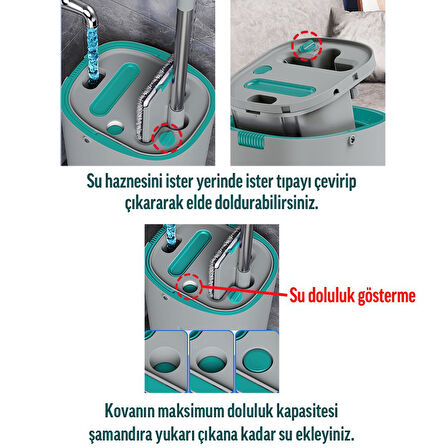 Su haznesini ister yerinde ister tıpayı çevirip çıkararak elde doldurabilirsiniz.

Su doluluk gösterme

Kovanın maksimum doluluk kapasitesi şamandıra yukarı çıkana kadar su ekleyiniz.