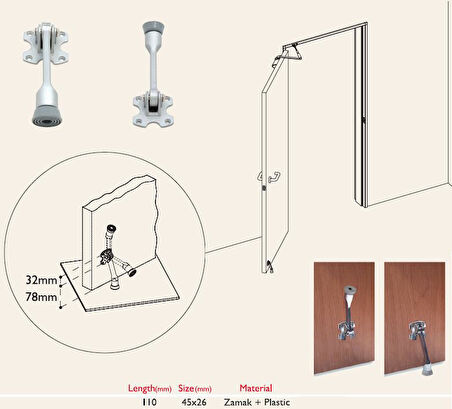 32mm
78mm

| Length(mm) | Size(mm) | Material |
|---|---|---|
| 110 | 45x26 | Zamak + Plastic |