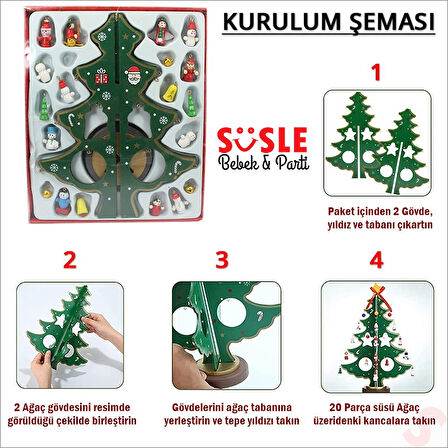 KURULUM ŞEMASI

SÜSLE
Bebek & Parti

1

Paket içinden 2 Gövde, yıldız ve tabanı çıkartın

2

2 Ağaç gövdesini resimde görüldüğü çekilde birleştirin

3

Gövdelerini ağaç tabanına yerleştirin ve tepe yıldızı takın

4

20 Parça süsü Ağaç üzeridenki kancalara takın