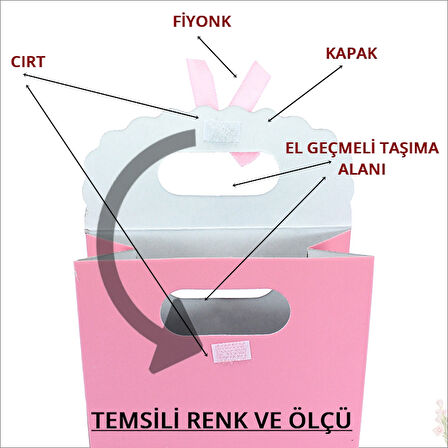 FİYONK

CIRT

KAPAK

EL GEÇMELİ TAŞIMA ALANI

TEMSİLİ RENK VE ÖLÇÜ