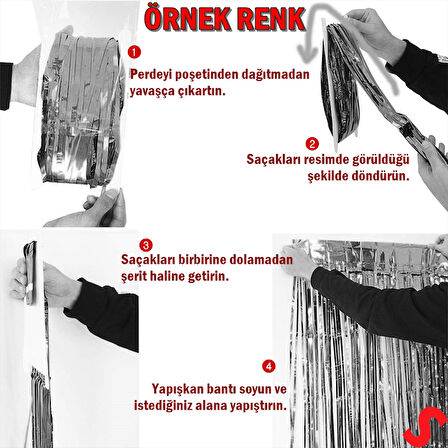 ÖRNEK RENK

1

Perdeyi poşetinden dağıtmadan yavaşça çıkartın.

2

Saçakları resimde görüldüğü şekilde döndürün.

3

Saçakları birbirine dolamadan şerit haline getirin.

4

Yapışkan bantı soyun ve istediğiniz alana yapıştırın.