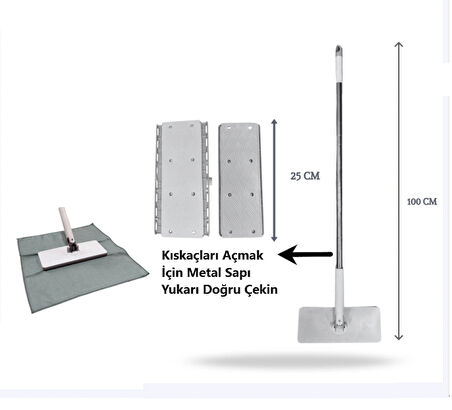 25 CM

100 CM

Kıskaçları Açmak İçin Metal Sapı Yukarı Doğru Çekin