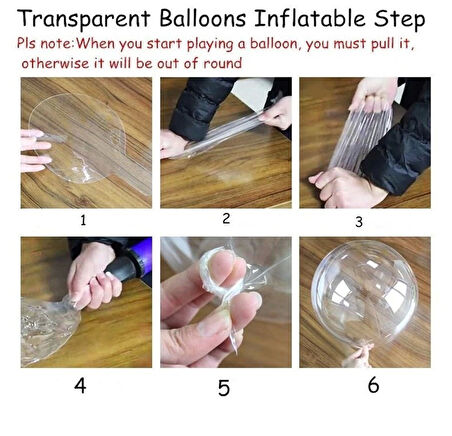 Transparent Balloons Inflatable Step

Pls note:When you start playing a balloon, you must pull it, otherwise it will be out of round

1

2

3

4

5

6