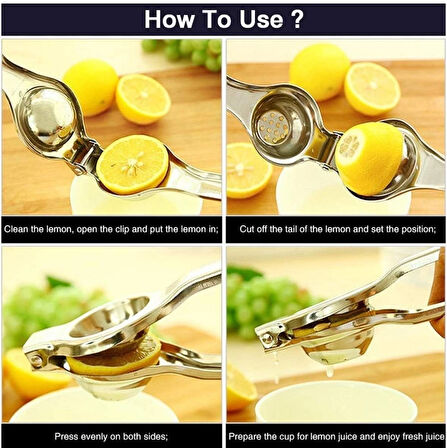 How To Use ?

Clean the lemon, open the clip and put the lemon in;

Cut off the tail of the lemon and set the position;

Press evenly on both sides;

Prepare the cup for lemon juice and enjoy fresh juice