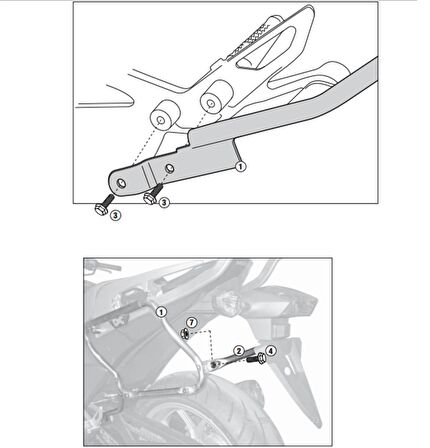 1
3
3

1
7
2
4