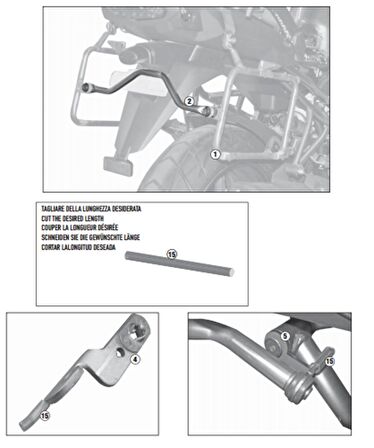 2

1

TAGLIARE DELLA LUNGHEZZA DESIDERATA
CUT THE DESIRED LENGTH
COUPER LA LONGUEUR DÉSIRÉE
SCHNEIDEN SIE DIE GEWÜNSCHTE LÄNGE
CORTAR LALONGITUD DESEADA

15

4

15

5

15