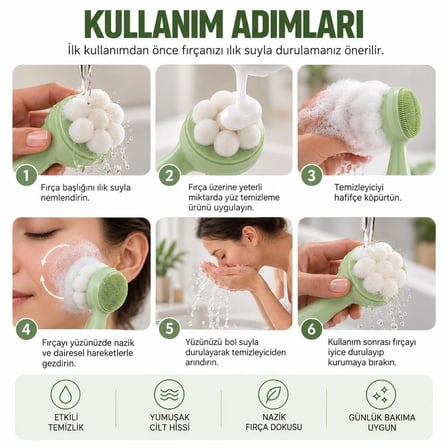 KULLANIM ADIMLARI

İlk kullanımdan önce fırçanızı ılık suyla durulamanız önerilir.

1
Fırça başlığını ılık suyla nemlendirin.

2
Fırça üzerine yeterli miktarda yüz temizleme ürünü uygulayın.

3
Temizleyiciyi hafifçe köpürtün.

4
Fırçayı yüzünüzde nazik ve dairesel hareketlerle gezdirin.

5
Yüzünüzü bol suyla durulayarak temizleyiciden arındırın.

6
Kullanım sonrası fırçayı iyice durulayıp kurumaya bırakın.

ETKİLİ TEMİZLİK

YUMUŞAK CİLT HİSSİ

NAZİK FIRÇA DOKUSU

GÜNLÜK BAKIMA UYGUN