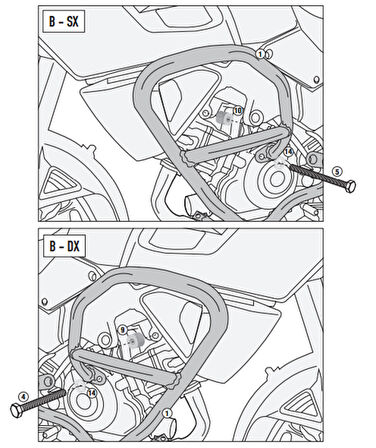 B - SX

1
10
14
5

B - DX

9
14
4
1