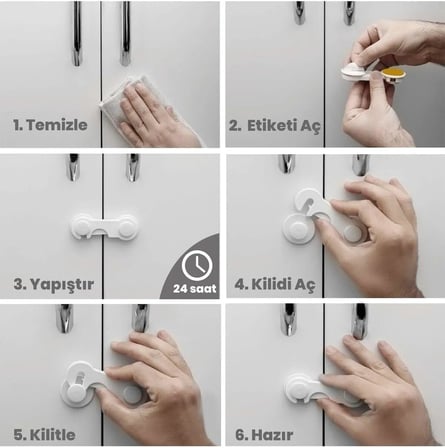 1. Temizle

2. Etiketi Aç

3. Yapıştır

24 saat

4. Kilidi Aç

5. Kilitle

6. Hazır