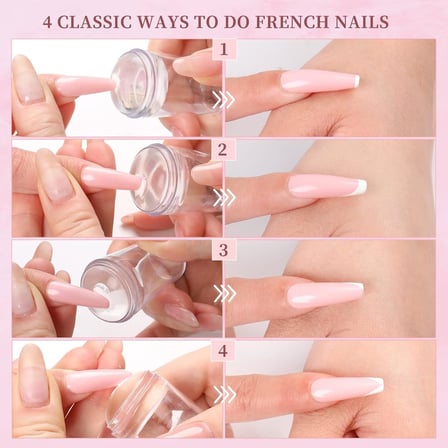 4 CLASSIC WAYS TO DO FRENCH NAILS

1

2

3

4