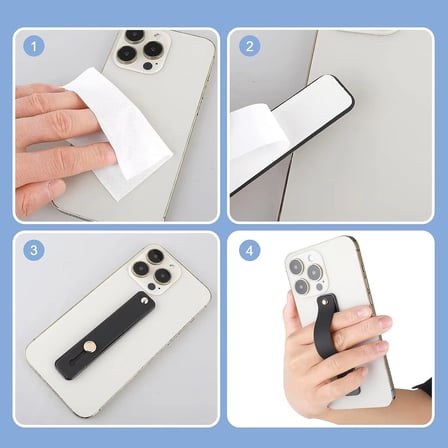 1

2

3

4