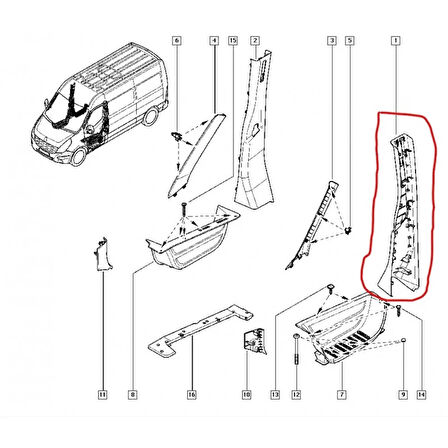 6
4
15
2
3
5
1
11
8
16
10
13
12
7
9
14