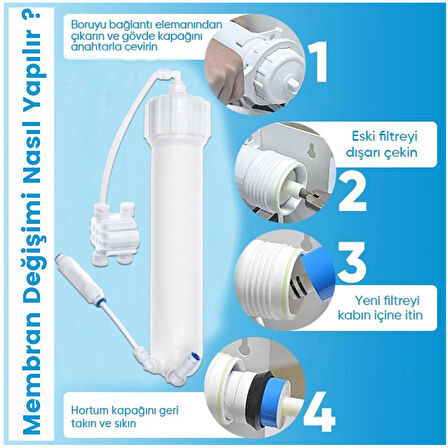 Membran Değişimi Nasıl Yapılır ?

Boruyu bağlantı elemanından çıkarın ve gövde kapağını anahtarla çevirin

1

Eski filtreyi dışarı çekin

2

3

Yeni filtreyi kabın içine itin

Hortum kapağını geri takın ve sıkın

4