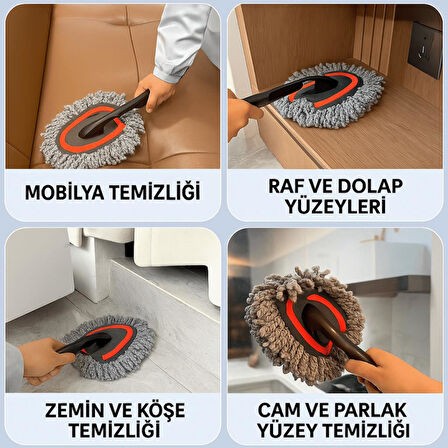 MOBİLYA TEMİZLİĞİ

RAF VE DOLAP YÜZEYLERİ

ZEMİN VE KÖŞE TEMİZLİĞİ

CAM VE PARLAK YÜZEY TEMİZLİĞİ