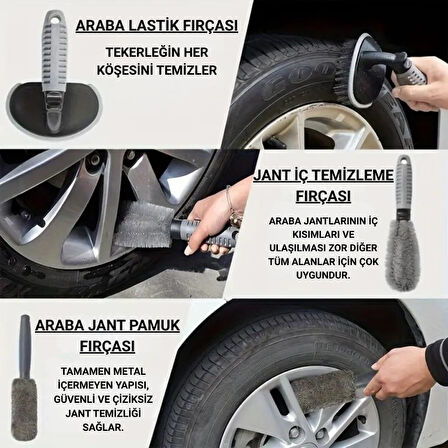 ARABA LASTİK FIRÇASI

TEKERLEĞİN HER KÖŞESİNİ TEMİZLER

JANT İÇ TEMİZLEME FIRÇASI

ARABA JANTLARININ İÇ KISIMLARI VE ULAŞILMASI ZOR DİĞER TÜM ALANLAR İÇİN ÇOK UYGUNDUR.

ARABA JANT PAMUK FIRÇASI

TAMAMEN METAL İÇERMEYEN YAPISI, GÜVENLİ VE ÇİZİKSİZ JANT TEMİZLİĞİ SAĞLAR.