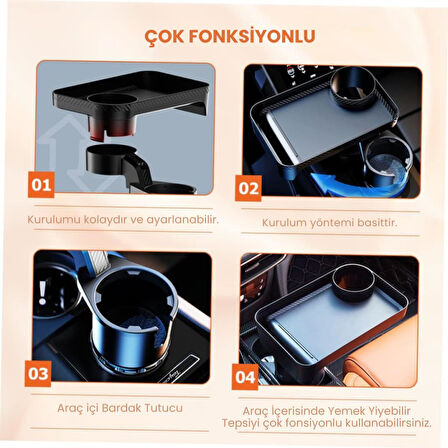 ÇOK FONKSİYONLU

01

Kurulumu kolaydır ve ayarlanabilir.

02

Kurulum yöntemi basittir.

03

Araç içi Bardak Tutucu

04

Araç İçerisinde Yemek Yiyebilir Tepsiyi çok fonsiyonlu kullanabilirsiniz.