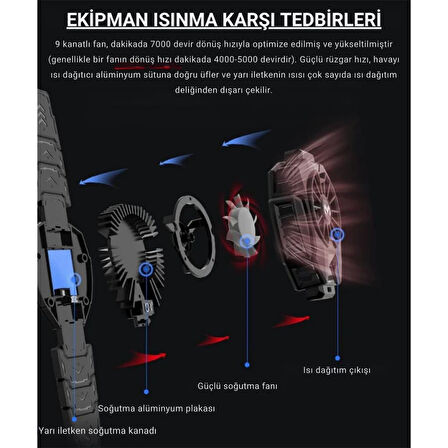 EKİPMAN ISINMA KARŞI TEDBİRLERİ

9 kanatlı fan, dakikada 7000 devir dönüş hızıyla optimize edilmiş ve yükseltilmiştir (genellikle bir fanın dönüş hızı dakikada 4000-5000 devirdir). Güçlü rüzgar hızı, havayı ısı dağıtıcı alüminyum sütuna doğru üfler ve yarı iletkenin ısısı çok sayıda ısı dağıtım deliğinden dışarı çekilir.

Isı dağıtım çıkışı

Güçlü soğutma fanı

Soğutma alüminyum plakası

Yarı iletken soğutma kanadı