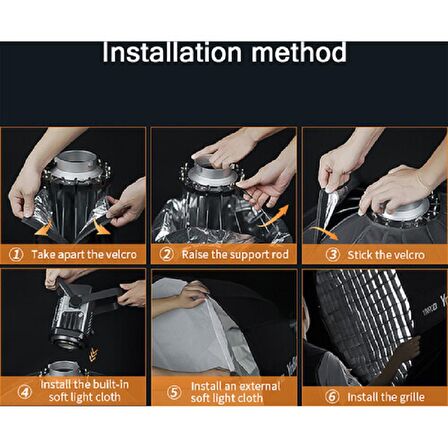 Installation method

① Take apart the velcro

② Raise the support rod

③ Stick the velcro

④ Install the built-in soft light cloth

⑤ Install an external soft light cloth

⑥ Install the grille