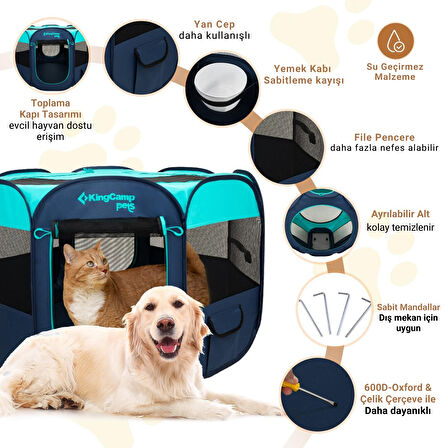 Yan Cep
daha kullanışlı

Su Geçirmez Malzeme

Yemek Kabı Sabitleme kayışı

Toplama Kapı Tasarımı
evcil hayvan dostu erişim

File Pencere
daha fazla nefes alabilir

KingCamp pets

Ayrılabilir Alt
kolay temizlenir

Sabit Mandallar
Dış mekan için uygun

600D-Oxford & Çelik Çerçeve ile
Daha dayanıklı