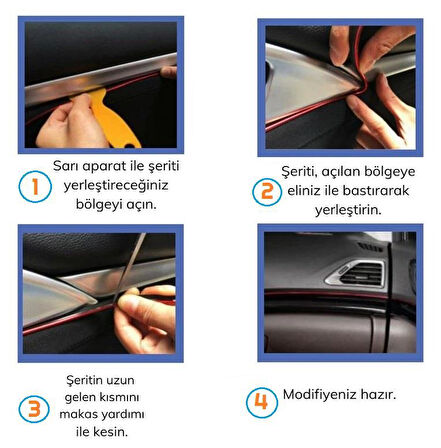 1 Sarı aparat ile şeriti yerleştireceğiniz bölgeyi açın.

2 Şeriti, açılan bölgeye eliniz ile bastırarak yerleştirin.

3 Şeritin uzun gelen kısmını makas yardımı ile kesin.

4 Modifiyeniz hazır.