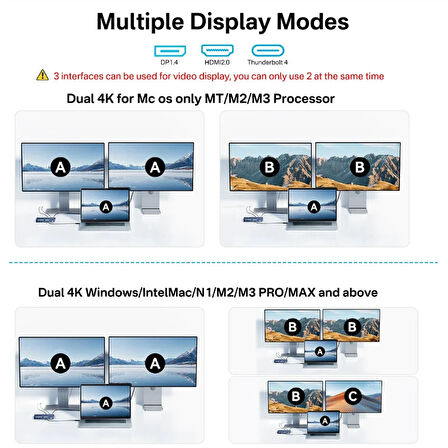 Multiple Display Modes

DP1.4 HDMI2.0 Thunderbolt 4

3 interfaces can be used for video display, you can only use 2 at the same time

Dual 4K for Mc os only MT/M2/M3 Processor

A A A

B B A

Dual 4K Windows/IntelMac/N1/M2/M3 PRO/MAX and above

A A A

B B A

B C A