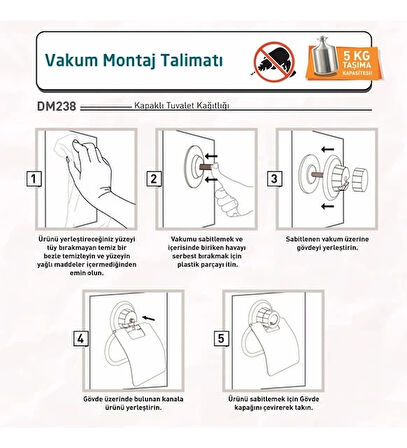 Vakum Montaj Talimatı

5 KG TAŞIMA KAPASİTESİ

DM238 Kapaklı Tuvalet Kağıtlığı

1

Ürünü yerleştireceğiniz yüzeyi tüy bırakmayan temiz bir bezle temizleyin ve yüzeyin yağlı maddeler içermediğinden emin olun.

2

Vakumu sabitlemek ve içerisinde biriken havayı serbest bırakmak için plastik parçayı itin.

3

Sabitlenen vakum üzerine gövdeyi yerleştirin.

4

Gövde üzerinde bulunan kanala ürünü yerleştirin.

5

Ürünü sabitlemek için Gövde kapağını çevirerek takın.