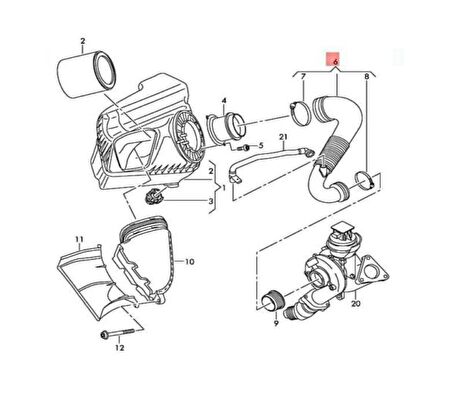 2
6
7
8
4
5
21
2
1
3
11
10
20
9
12