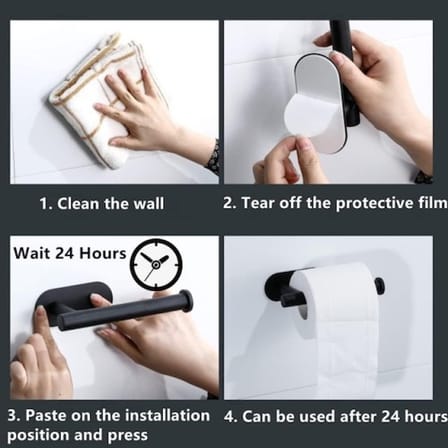 1. Clean the wall

2. Tear off the protective film

Wait 24 Hours

3. Paste on the installation position and press

4. Can be used after 24 hours