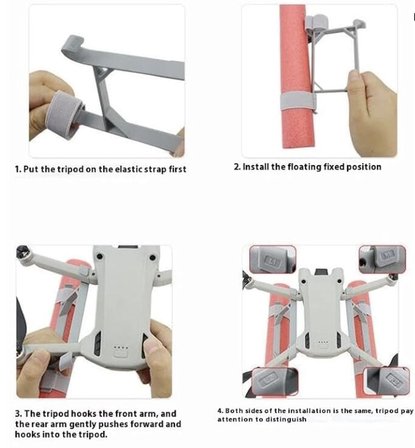 1. Put the tripod on the elastic strap first

2. Install the floating fixed position

3. The tripod hooks the front arm, and the rear arm gently pushes forward and hooks into the tripod.

4. Both sides of the installation is the same, tripod pay attention to distinguish