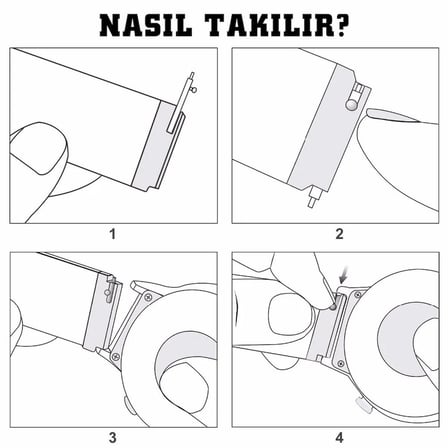 NASIL TAKILIR?

1

2

3

4