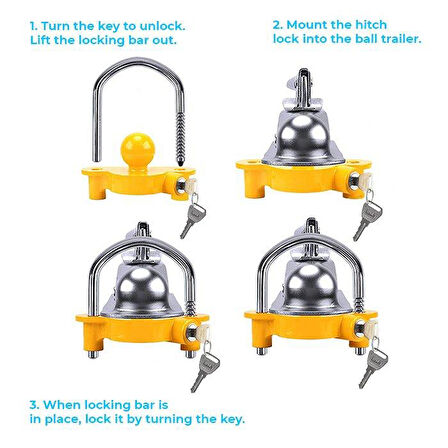 1. Turn the key to unlock. Lift the locking bar out.

2. Mount the hitch lock into the ball trailer.

3. When locking bar is in place, lock it by turning the key.