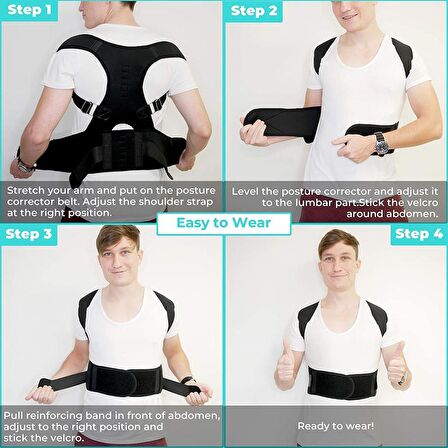 Step 1

Stretch your arm and put on the posture corrector belt. Adjust the shoulder strap at the right position.

Step 2

Level the posture corrector and adjust it to the lumbar part.Stick the velcro around abdomen.

Easy to Wear

Step 3

Pull reinforcing band in front of abdomen, adjust to the right position and stick the velcro.

Step 4

Ready to wear!