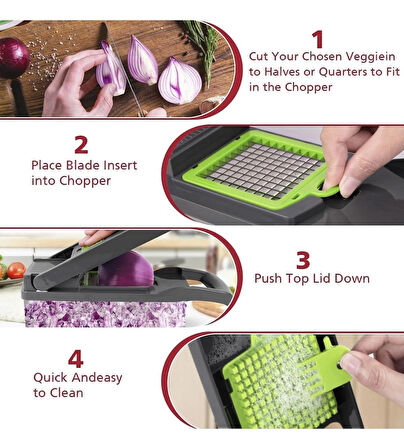 1
Cut Your Chosen Veggiein to Halves or Quarters to Fit in the Chopper

2
Place Blade Insert into Chopper

3
Push Top Lid Down

4
Quick Andeasy to Clean