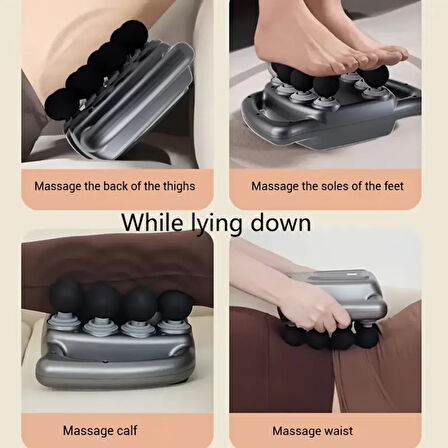 Massage the back of the thighs

Massage the soles of the feet

While lying down

Massage calf

Massage waist