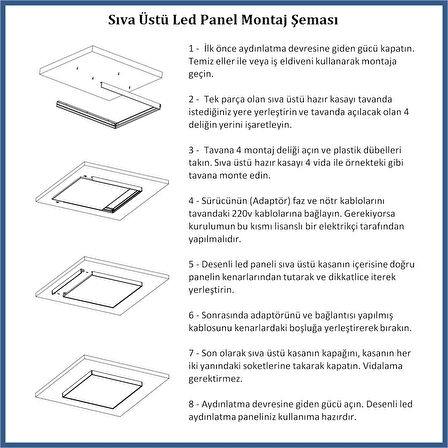 Sıva Üstü Led Panel Montaj Şeması

1 - İlk önce aydınlatma devresine giden gücü kapatın. Temiz eller ile veya iş eldiveni kullanarak montaja geçin.

2 - Tek parça olan sıva üstü hazır kasayı tavanda istediğiniz yere yerleştirin ve tavanda açılacak olan 4 deliğin yerini işaretleyin.

3 - Tavana 4 montaj deliği açın ve plastik dübelleri takın. Sıva üstü hazır kasayı 4 vida ile örnekteki gibi tavana monte edin.

4 - Sürücünün (Adaptör) faz ve nötr kablolarını tavandaki 220v kablolarına bağlayın. Gerekiyorsa kurulumun bu kısmı lisanslı bir elektrikçi tarafından yapılmalıdır.

5 - Desenli led paneli sıva üstü kasanın içerisine doğru panelin kenarlarından tutarak ve dikkatlice iterek yerleştirin.

6 - Sonrasında adaptörünü ve bağlantısı yapılmış kablosunu kenarlardaki boşluğa yerleştirerek bırakın.

7 - Son olarak sıva üstü kasanın kapağını, kasanın her iki yanındaki soketlerine takarak kapatın. Vidalama gerektirmez.

8 - Aydınlatma devresine giden gücü açın. Desenli led aydınlatma paneliniz kullanıma hazırdır.