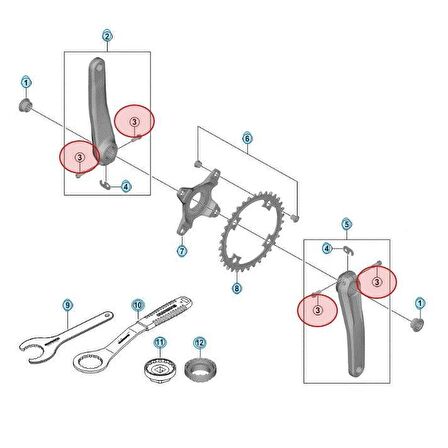 2
1
3
3
4
6
7
8
5
4
3
3
1
9
10
11
12