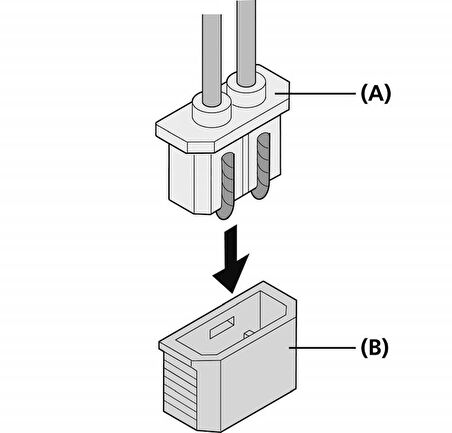 (A)

(B)