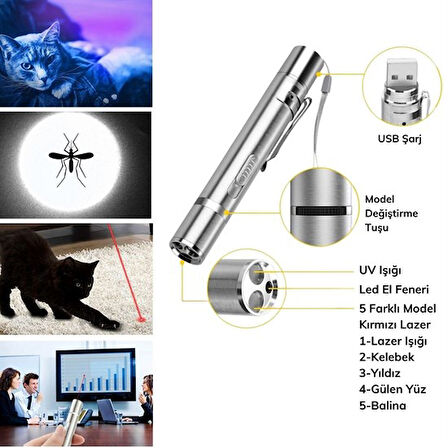 USB Şarj

Model Değiştirme Tuşu

UV Işığı

Led El Feneri

5 Farklı Model Kırmızı Lazer
1-Lazer Işığı
2-Kelebek
3-Yıldız
4-Gülen Yüz
5-Balina