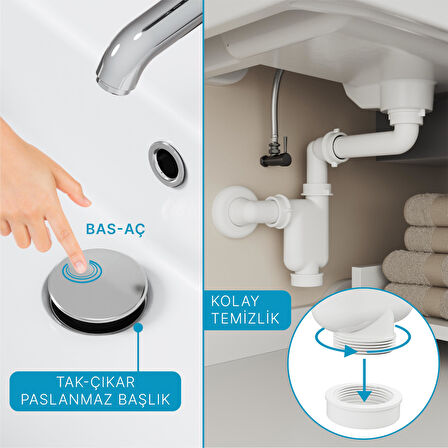 BAS-AÇ

TAK-ÇIKAR
PASLANMAZ BAŞLIK

KOLAY
TEMİZLİK