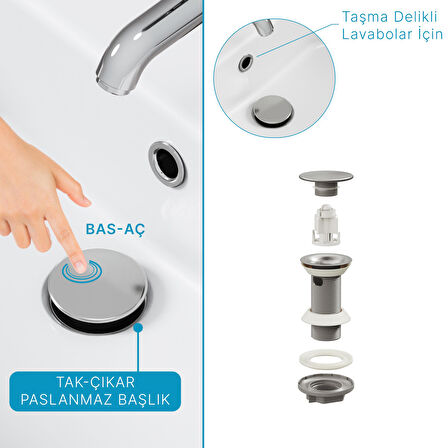 BAS-AÇ

TAK-ÇIKAR
PASLANMAZ BAŞLIK

Taşma Delikli
Lavabolar İçin