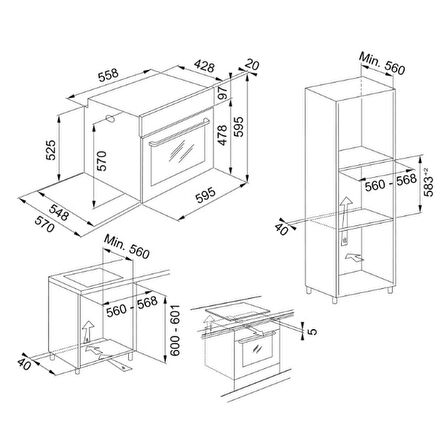 558
428
20
97
525
570
478
595
595
548
570

Min. 560
560 - 568
$583^{+2}$
40

Min. 560
560 - 568
600 - 601
40

5