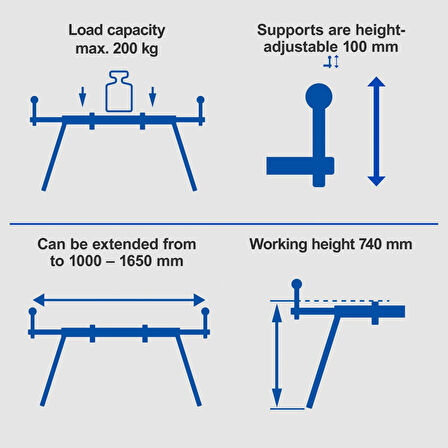 Load capacity max. 200 kg

Supports are height-adjustable 100 mm

Can be extended from to 1000 – 1650 mm

Working height 740 mm