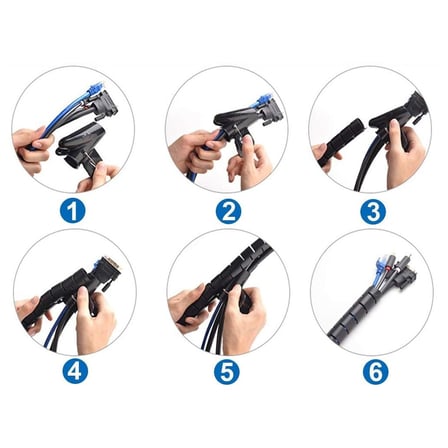 1
2
3
4
5
6