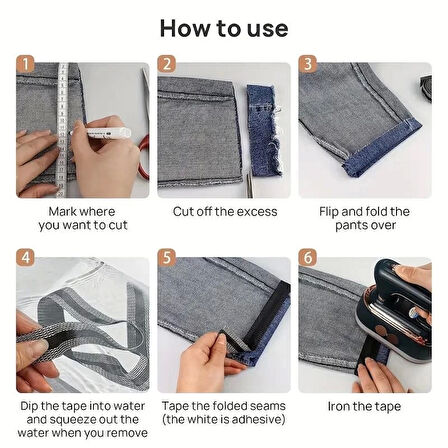 How to use

1

Mark where you want to cut

2

Cut off the excess

3

Flip and fold the pants over

4

Dip the tape into water and squeeze out the water when you remove

5

Tape the folded seams (the white is adhesive)

6

Iron the tape