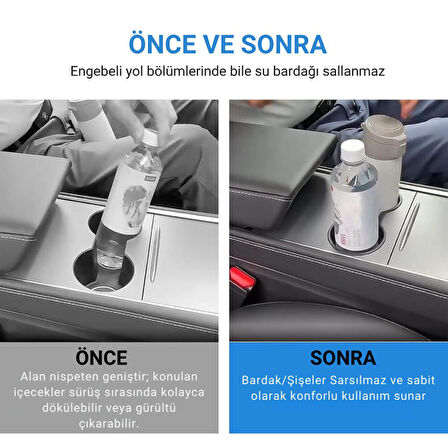 ÖNCE VE SONRA

Engebeli yol bölümlerinde bile su bardağı sallanmaz

ÖNCE

Alan nispeten geniştir; konulan içecekler sürüş sırasında kolayca dökülebilir veya gürültü çıkarabilir.

SONRA

Bardak/Şişeler Sarsılmaz ve sabit olarak konforlu kullanım sunar