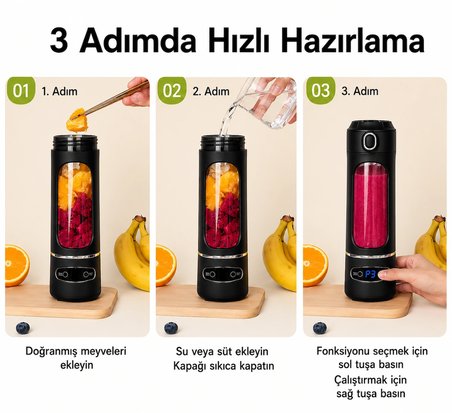 3 Adımda Hızlı Hazırlama

01 1. Adım

Doğranmış meyveleri ekleyin

02 2. Adım

Su veya süt ekleyin
Kapağı sıkıca kapatın

03 3. Adım

P3

Fonksiyonu seçmek için sol tuşa basın
Çalıştırmak için sağ tuşa basın