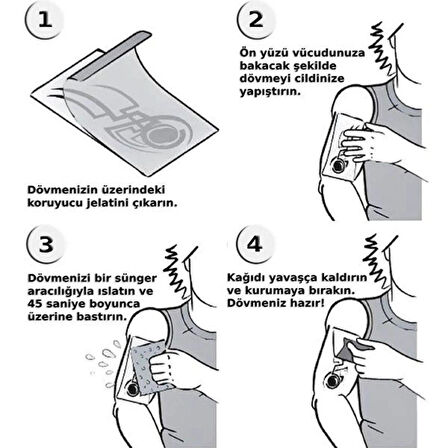 1

Dövmenizin üzerindeki koruyucu jelatini çıkarın.

2

Ön yüzü vücudunuza bakacak şekilde dövmeyi cildinize yapıştırın.

3

Dövmenizi bir sünger aracılığıyla ıslatın ve 45 saniye boyunca üzerine bastırın.

4

Kağıdı yavaşça kaldırın ve kurumaya bırakın. Dövmeniz hazır!