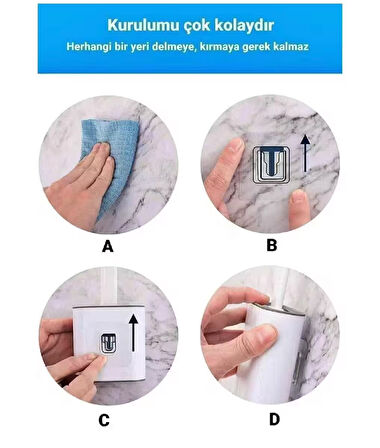 Kurulumu çok kolaydır
Herhangi bir yeri delmeye, kırmaya gerek kalmaz

A

B

C

D